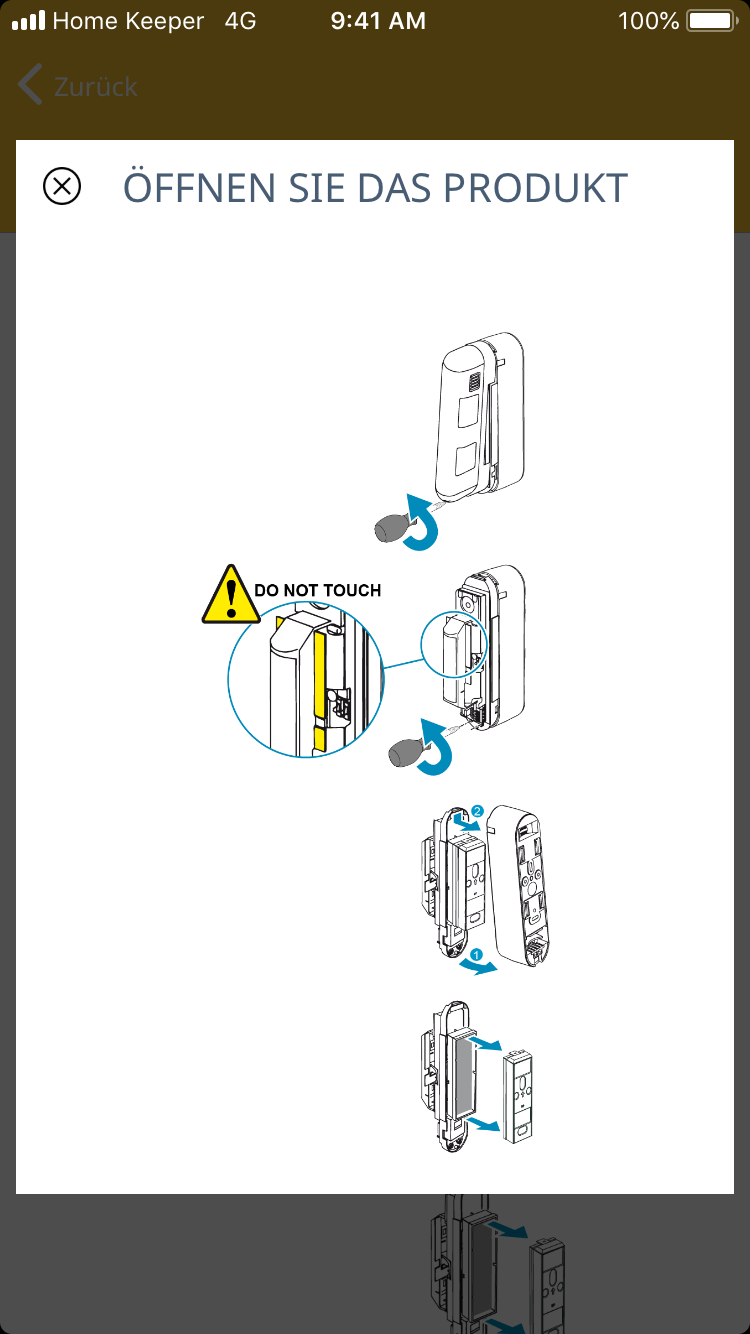 Home Keeper 4G 9:41 AM 100%

Zurück

ÖFFNEN SIE DAS PRODUKT

DO NOT TOUCH

2

1